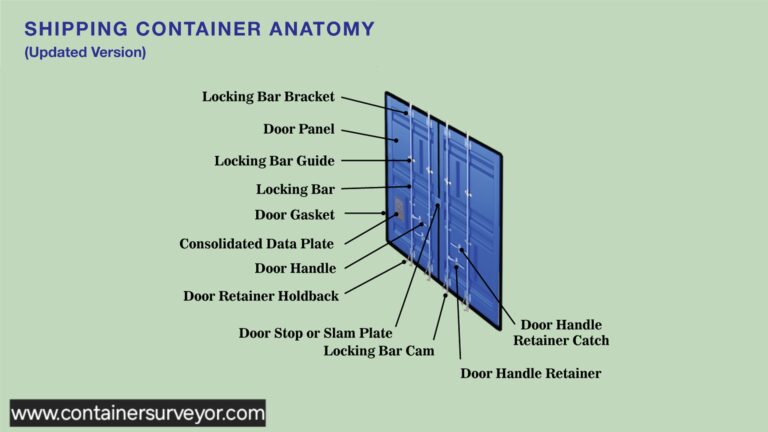 SHIPPING CONTAINER ANATOMY
(Updated Version)

Locking Bar Bracket
Door Panel
Locking Bar Guide
Locking Bar
Door Gasket
Consolidated Data Plate
Door Handle
Door Retainer Holdback
Door Stop or Slam Plate
Locking Bar Cam
Door Handle Retainer Catch
Door Handle Retainer

www.containersurveyor.com